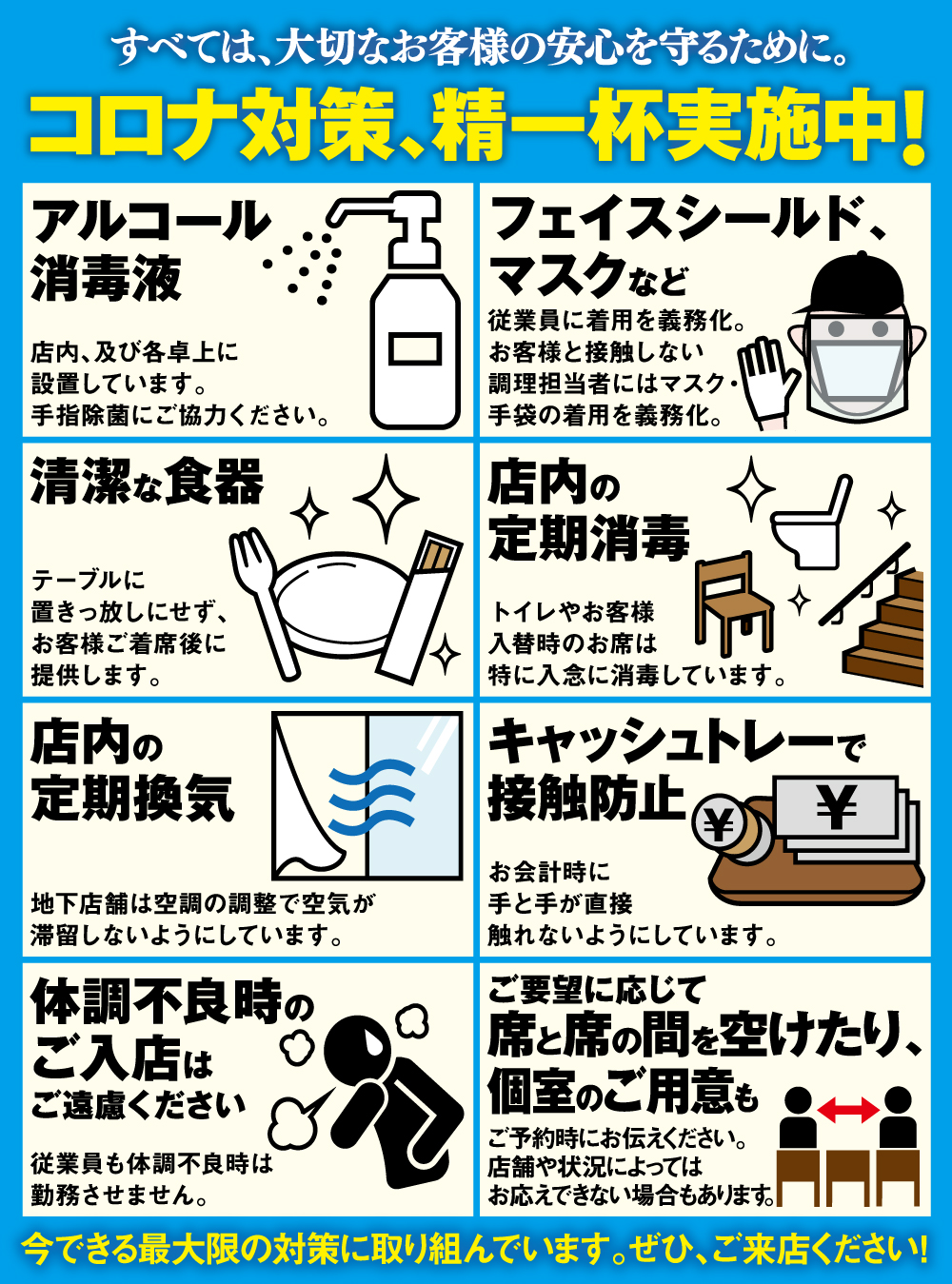 すべては、大切なお客様の安心を守るために。

コロナ対策、精一杯実施中!

アルコール消毒液

店内、及び各卓上に設置しています。手指除菌にご協力ください。

フェイスシールド、マスクなど

従業員に着用を義務化。お客様と接触しない調理担当者にはマスク・手袋の着用を義務化。

清潔な食器

テーブルに置きっ放しにせず、お客様ご着席後に提供します。

店内の定期消毒

トイレやお客様入替時のお席は特に入念に消毒しています。

店内の定期換気

地下店舗は空調の調整で空気が滞留しないようにしています。

キャッシュトレーで接触防止

¥

¥

お会計時に手と手が直接触れないようにしています。

体調不良時のご入店はご遠慮ください

従業員も体調不良時は勤務させません。

ご要望に応じて席と席の間を空けたり、個室のご用意も

ご予約時にお伝えください。店舗や状況によってはお応えできない場合もあります。

今できる最大限の対策に取り組んでいます。ぜひ、ご来店ください!